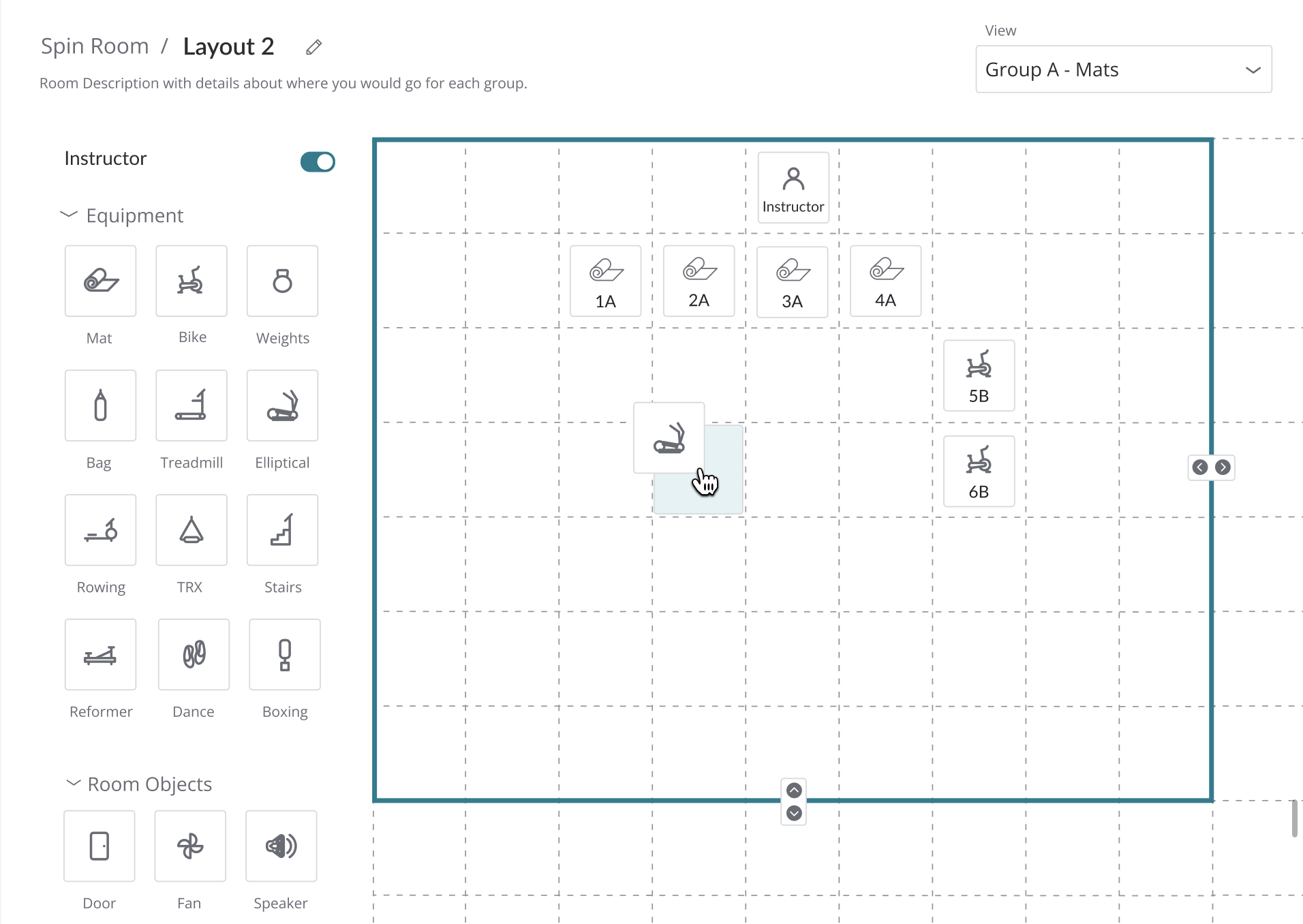 Spin Room / Layout 2

Room Description with details about where you would go for each group.

View

Group A - Mats

Instructor

Equipment

Mat

Bike

Weights

Bag

Treadmill

Elliptical

Rowing

TRX

Stairs

Reformer

Dance

Boxing

Room Objects

Door

Fan

Speaker

Instructor

1A

2A

3A

4A

5B

6B